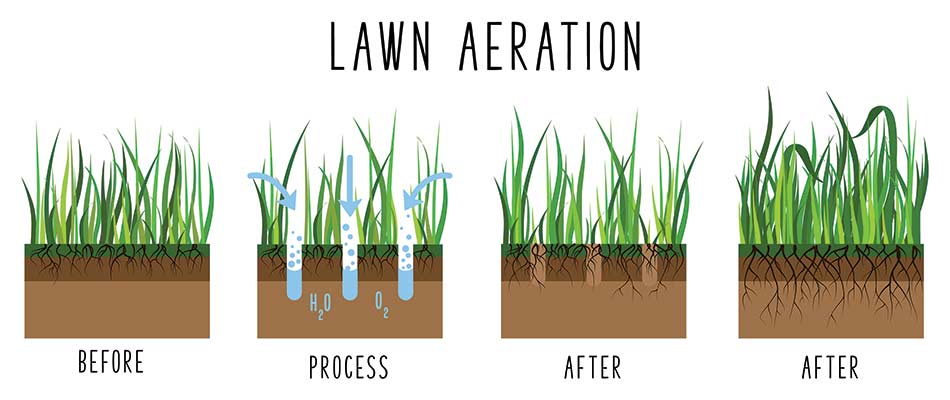 LAWN AERATION

$H_2O$ $O_2$

BEFORE

PROCESS

AFTER

AFTER